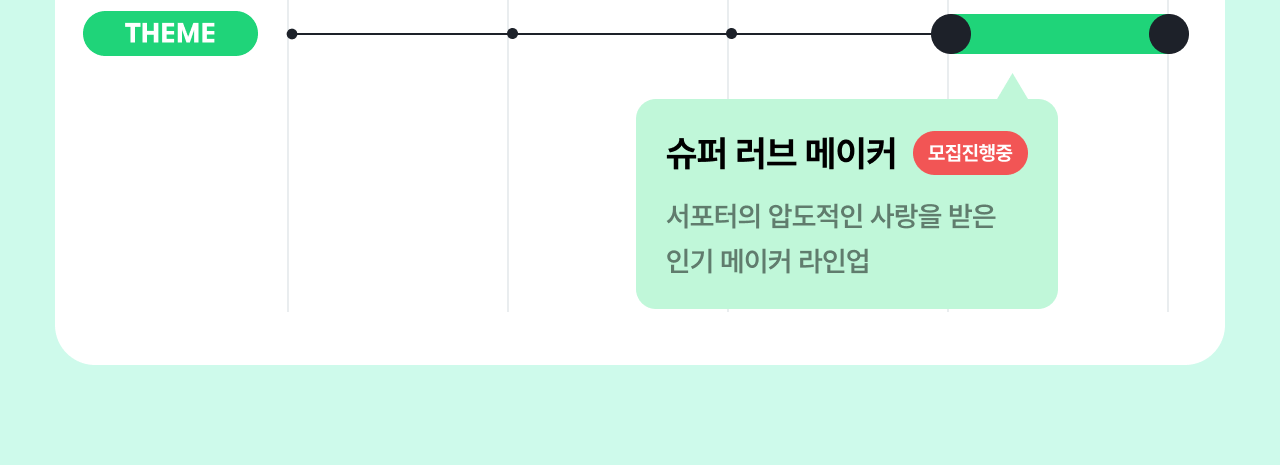 THEME

슈퍼 러브 메이커

모집진행중

서포터의 압도적인 사랑을 받은 인기 메이커 라인업